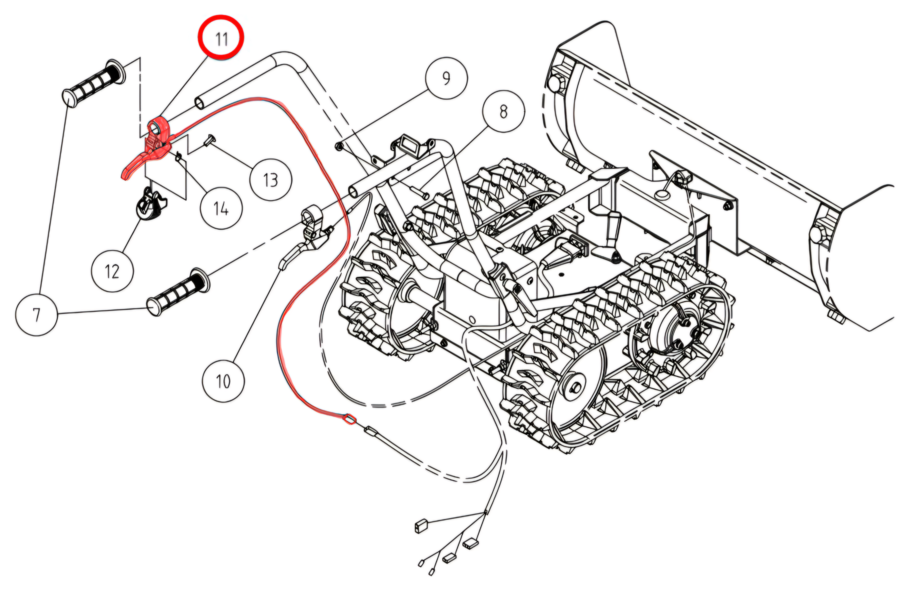 11
9
8
13
14
12
7
10