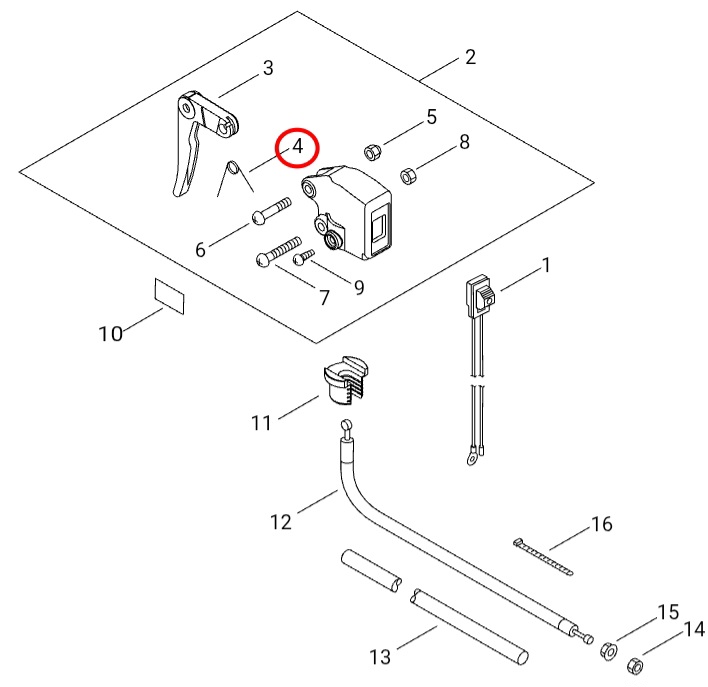 3
2
4
5
8
6
7
9
1
10
11
12
16
13
15
14