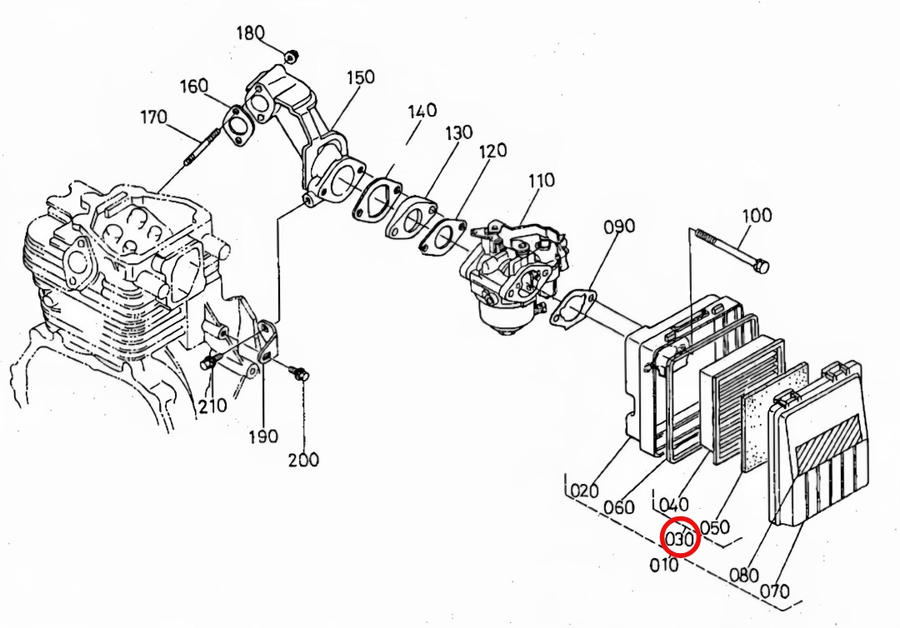 180
160
150
170
140
130
120
110
090
100
210
190
200
020
060
040
050
030
010
080
070