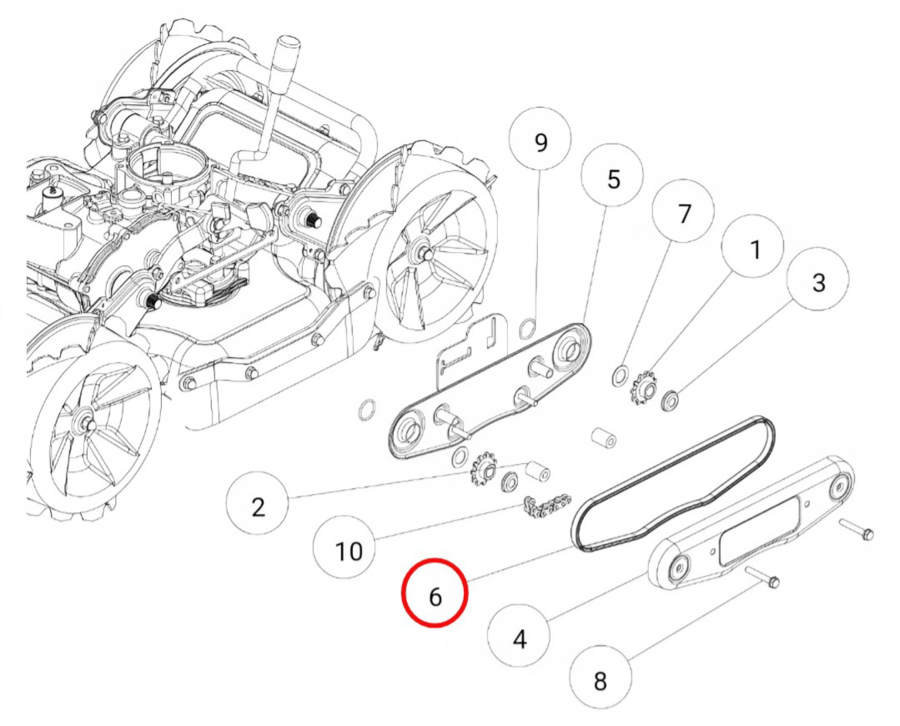 9
5
7
1
3
2
10
6
4
8