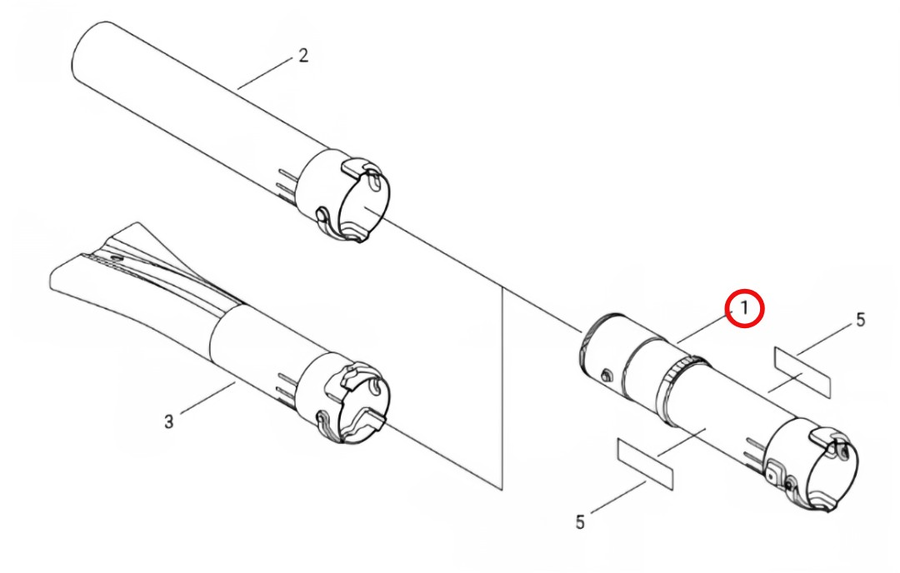 2

1

5

3

5