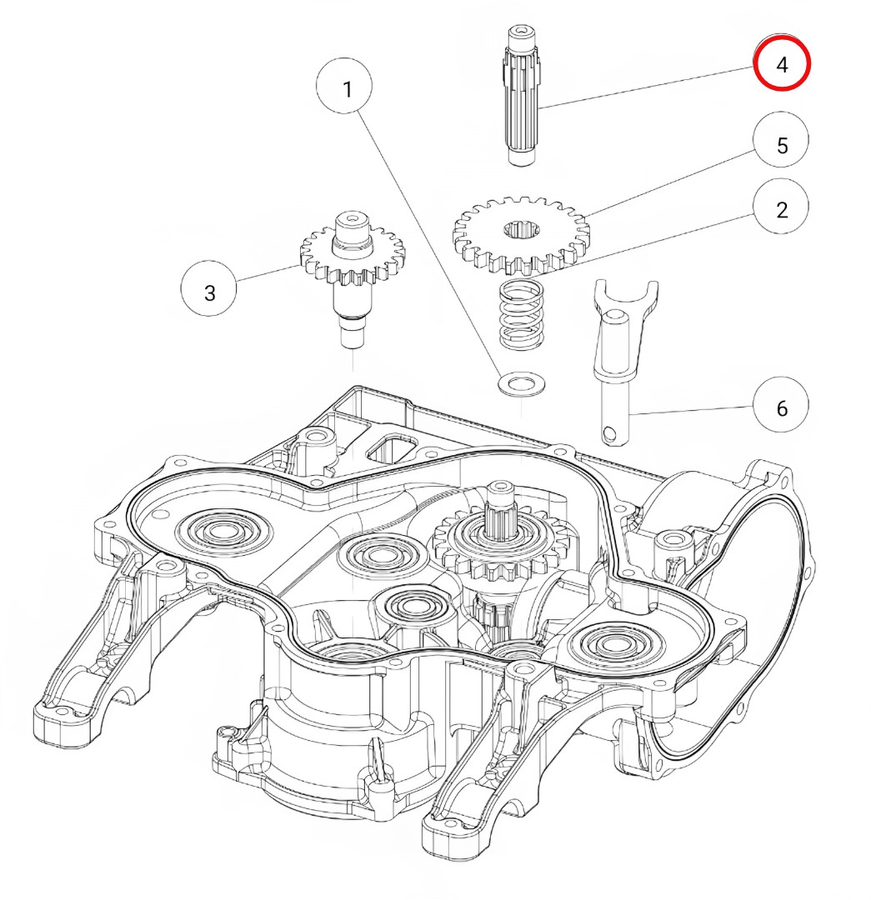 1
4
5
2
3
6