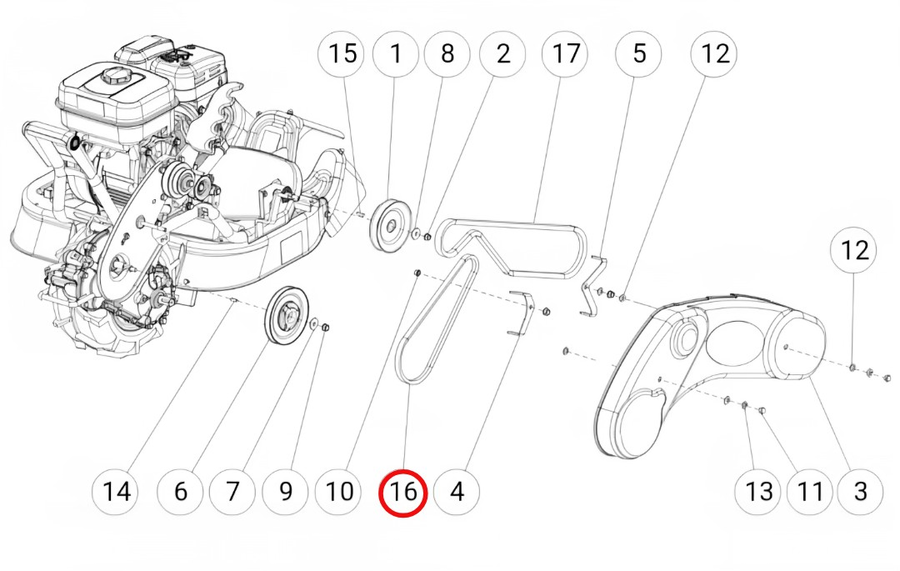 15 1 8 2 17 5 12

12

14 6 7 9 10 16 4 13 11 3