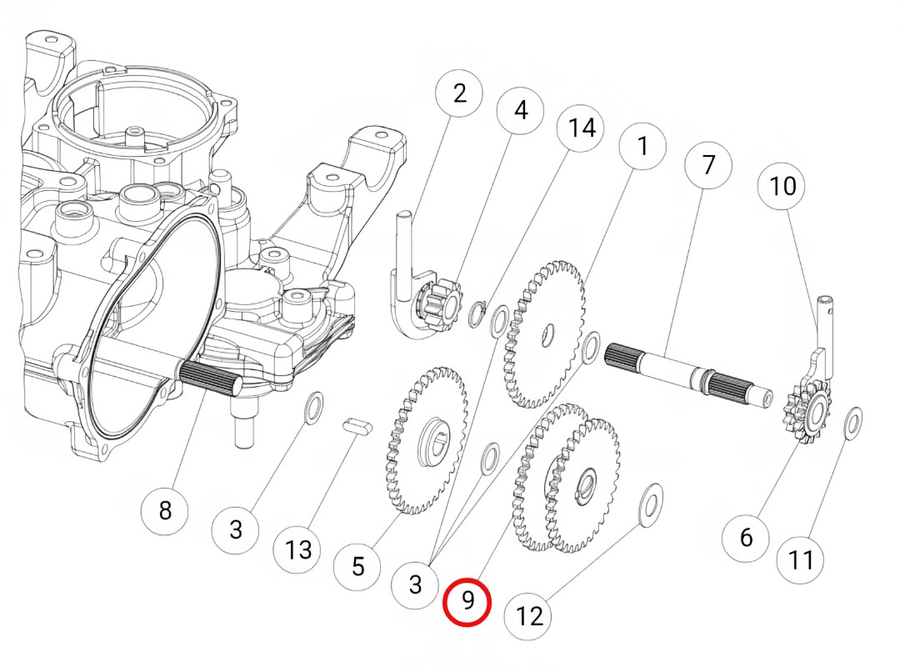 2
4
14
1
7
10
8
3
13
5
3
9
12
6
11