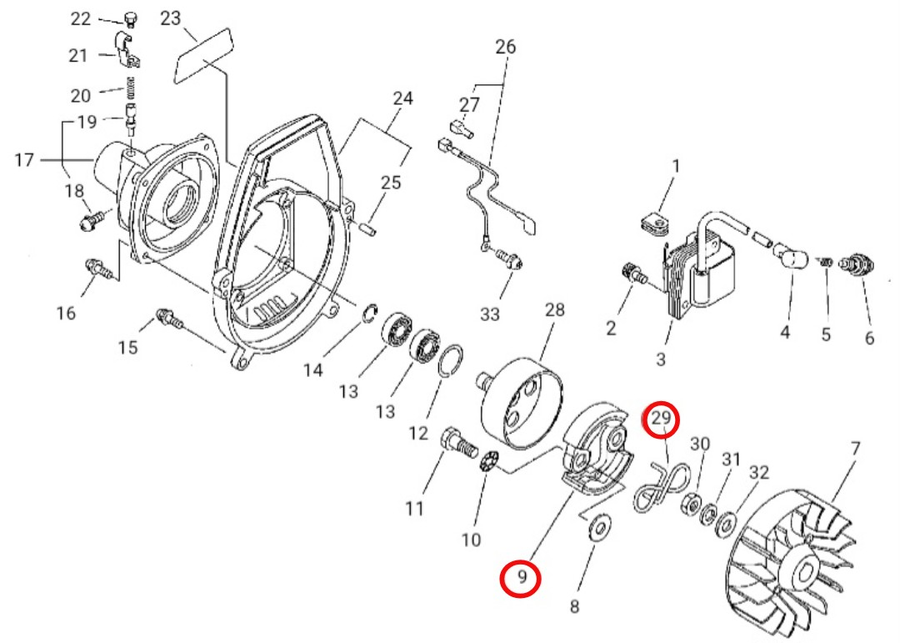 22
23
21
20
19
17
18
16
15
24
25
26
27
33
1
2
3
4
5
6
14
13
13
12
28
11
10
9
8
29
30
31
32
7