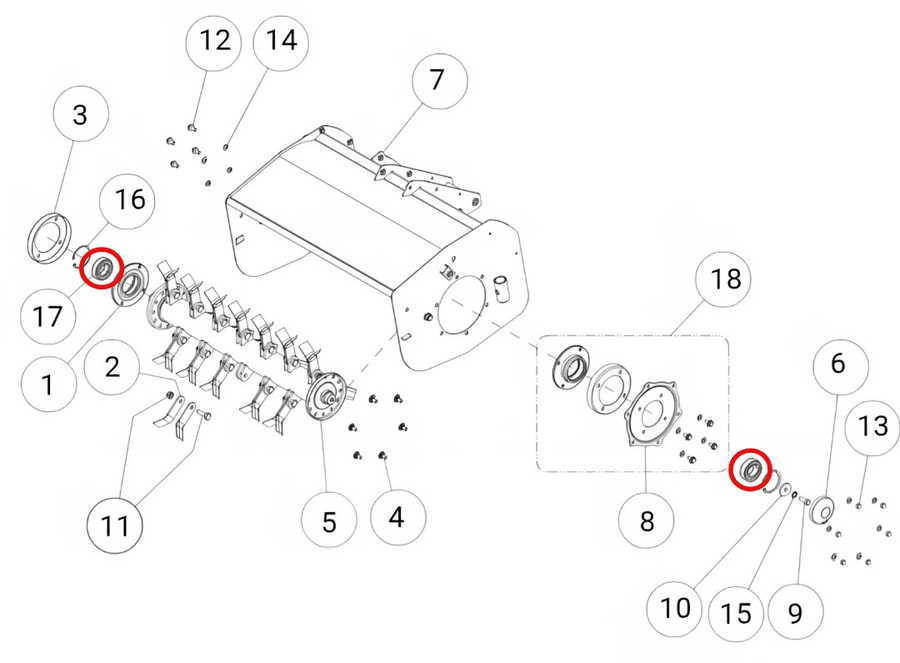 12
14
7
3
16
17
1
2
18
6
13
11
5
4
8
10
15
9