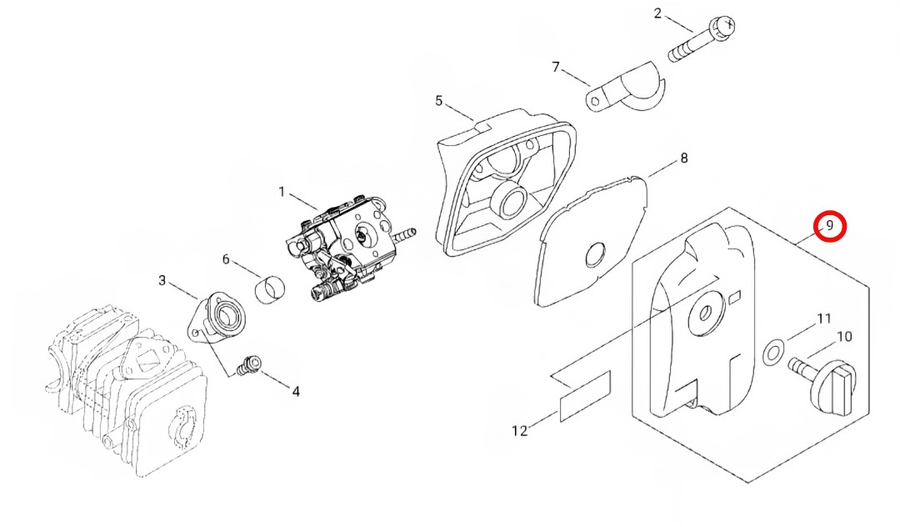 2
7
5
8
1
9
6
3
11
10
4
12