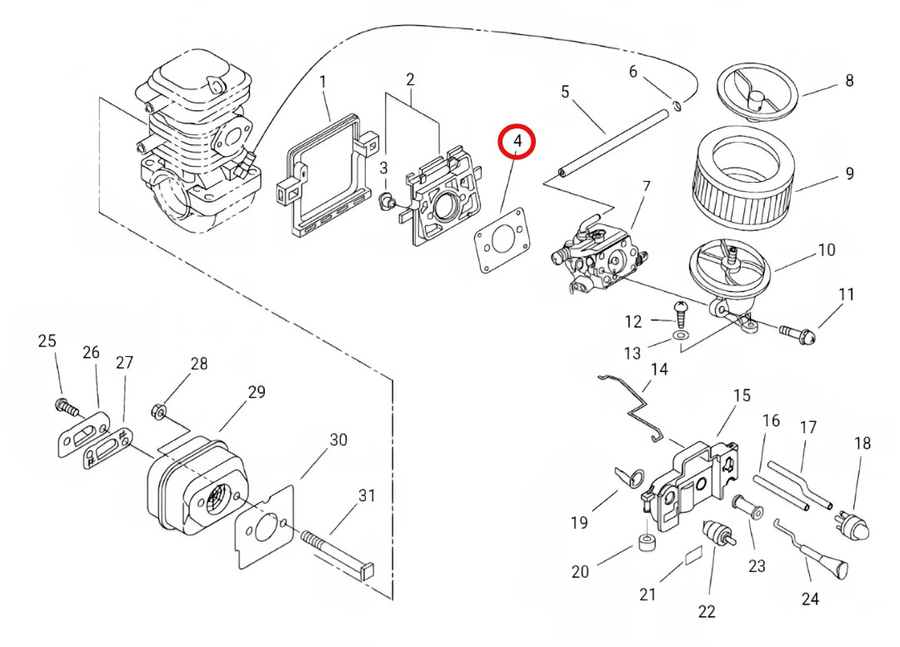 1
2
3
4
5
6
7
8
9
10
11
12
13
14
15
16
17
18
19
20
21
22
23
24
25
26
27
28
29
30
31