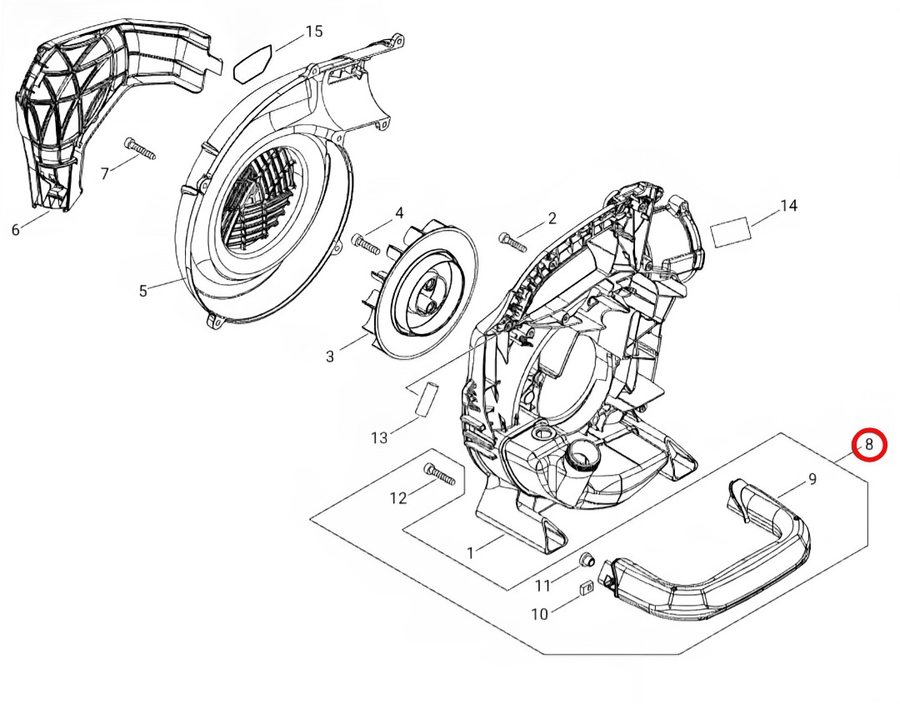 15
7
6
5
4
2
14
3
13
8
9
12
1
11
10