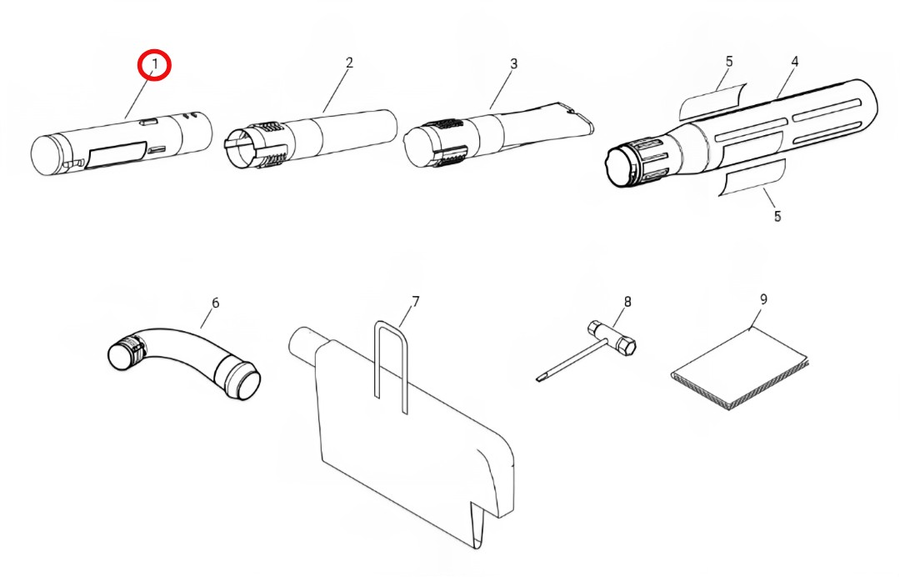 1
2
3
5
4
5
6
7
8
9