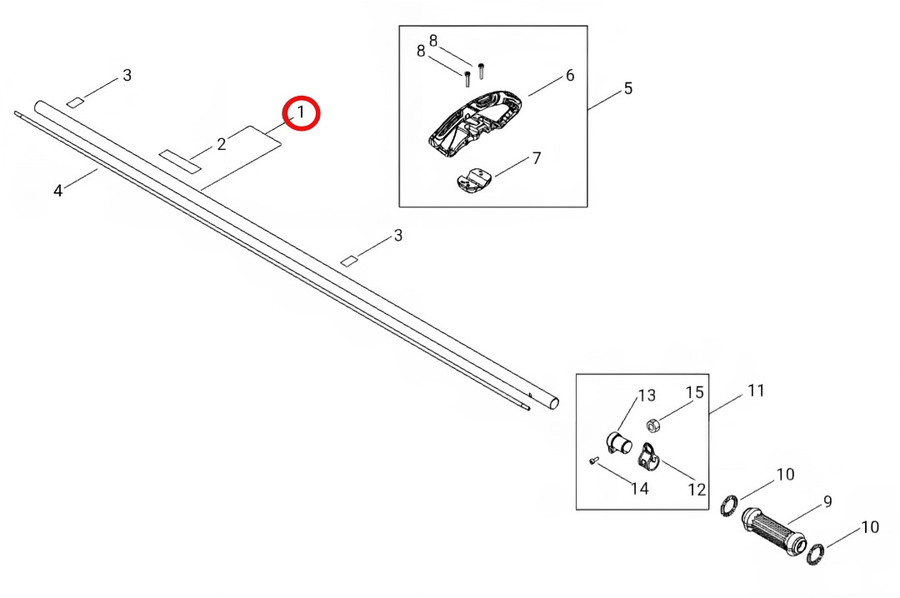 3
1
2
4
3
8
8
6
5
7
13
15
11
14
12
10
9
10