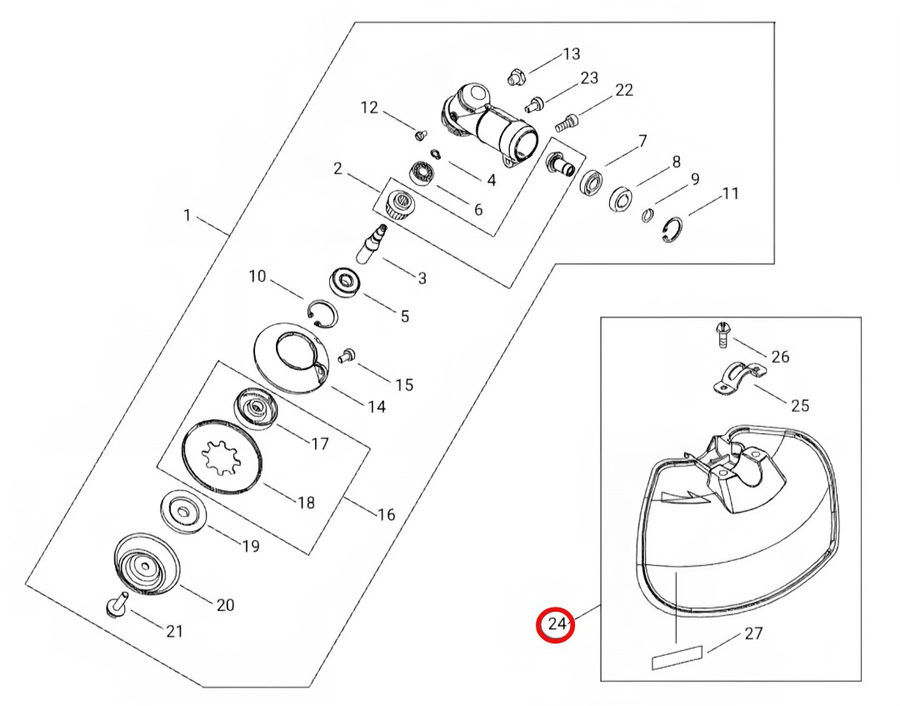 13
23
22
12
7
8
9
11
2
4
6
1
3
10
5
15
14
17
18
16
19
20
21
26
25
24
27