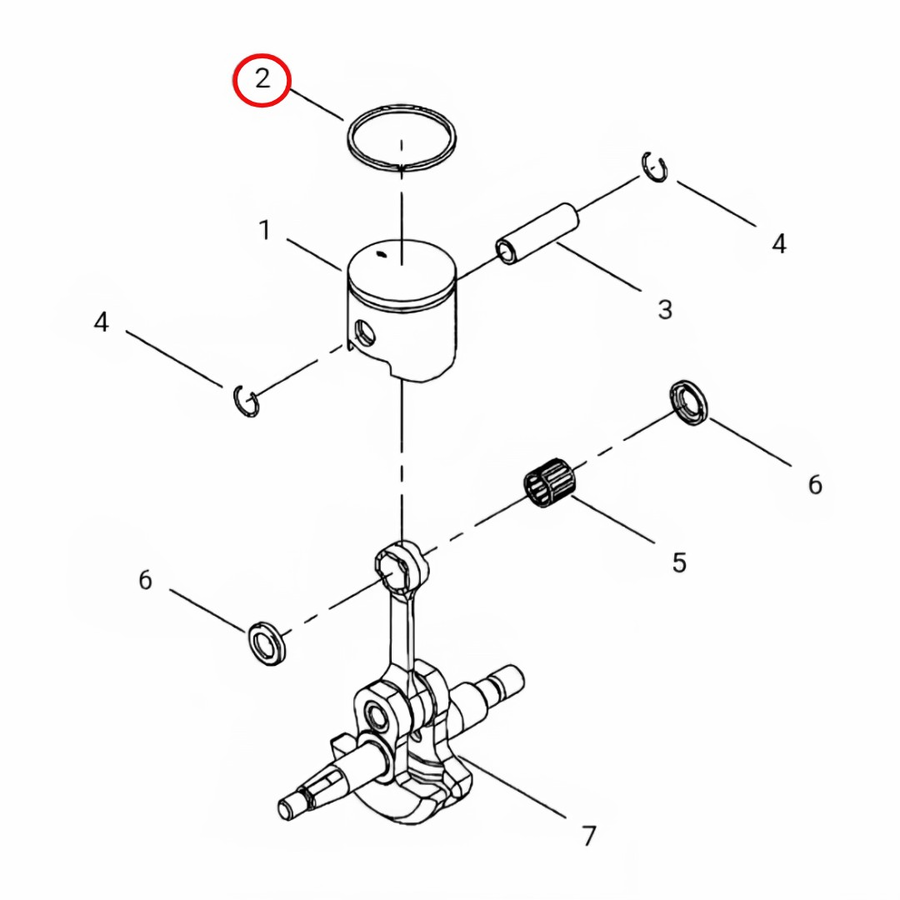 2
1
4
3
4
6
5
6
7