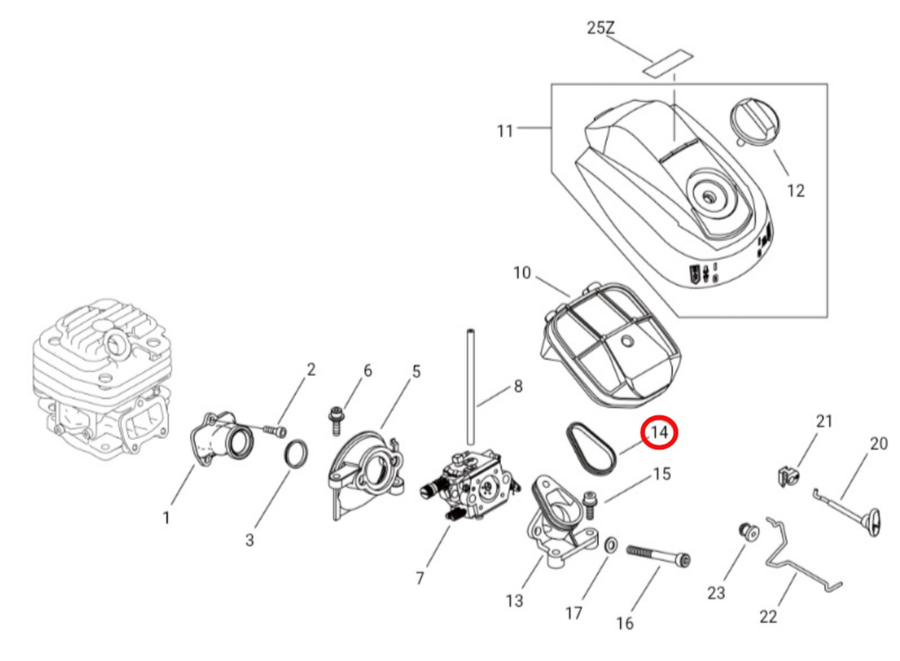 25Z
11
12
10
2
6
5
8
14
21
20
15
1
3
7
13
17
16
23
22